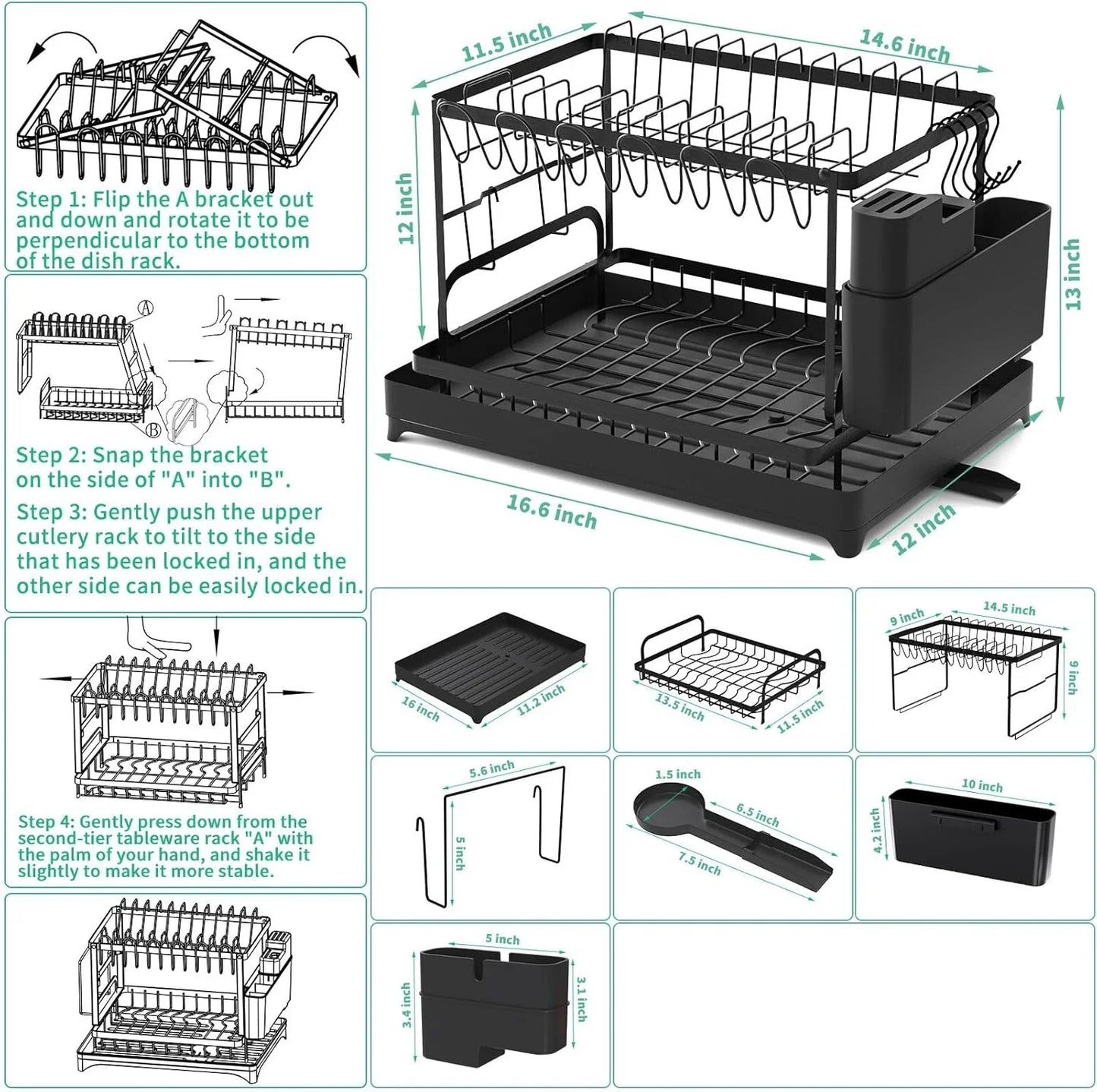 Step 1: Flip the A bracket out and down and rotate it to be perpendicular to the bottom of the dish rack.

A

B

Step 2: Snap the bracket on the side of "A" into "B".

Step 3: Gently push the upper cutlery rack to tilt to the side that has been locked in, and the other side can be easily locked in.

Step 4: Gently press down from the second-tier tableware rack "A" with the palm of your hand, and shake it slightly to make it more stable.

11.5 inch
14.6 inch
12 inch
13 inch
16.6 inch
12 inch

16 inch
11.2 inch

13.5 inch
11.5 inch

9 inch
14.5 inch
9 inch

5.6 inch
5 inch

1.5 inch
6.5 inch
7.5 inch

10 inch
4.2 inch

5 inch
3.4 inch
3.1 inch