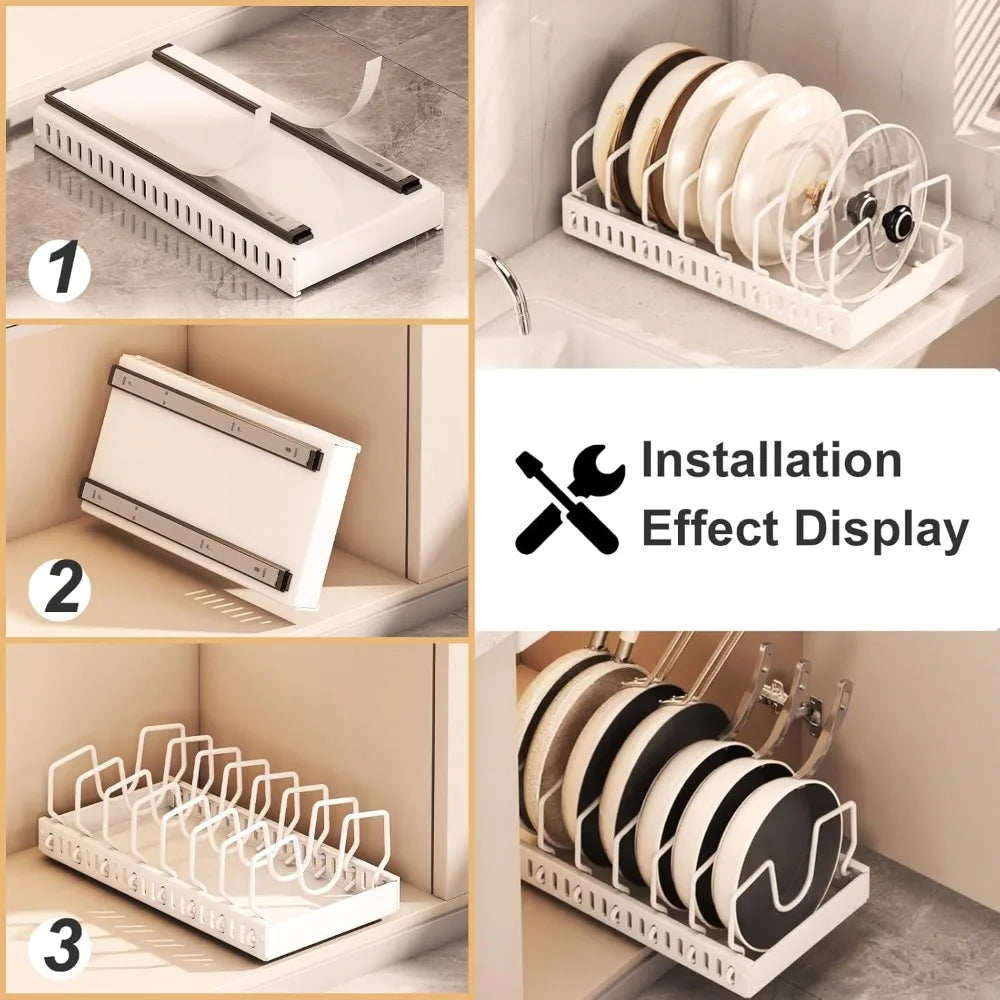 1

2

3

Installation
Effect Display