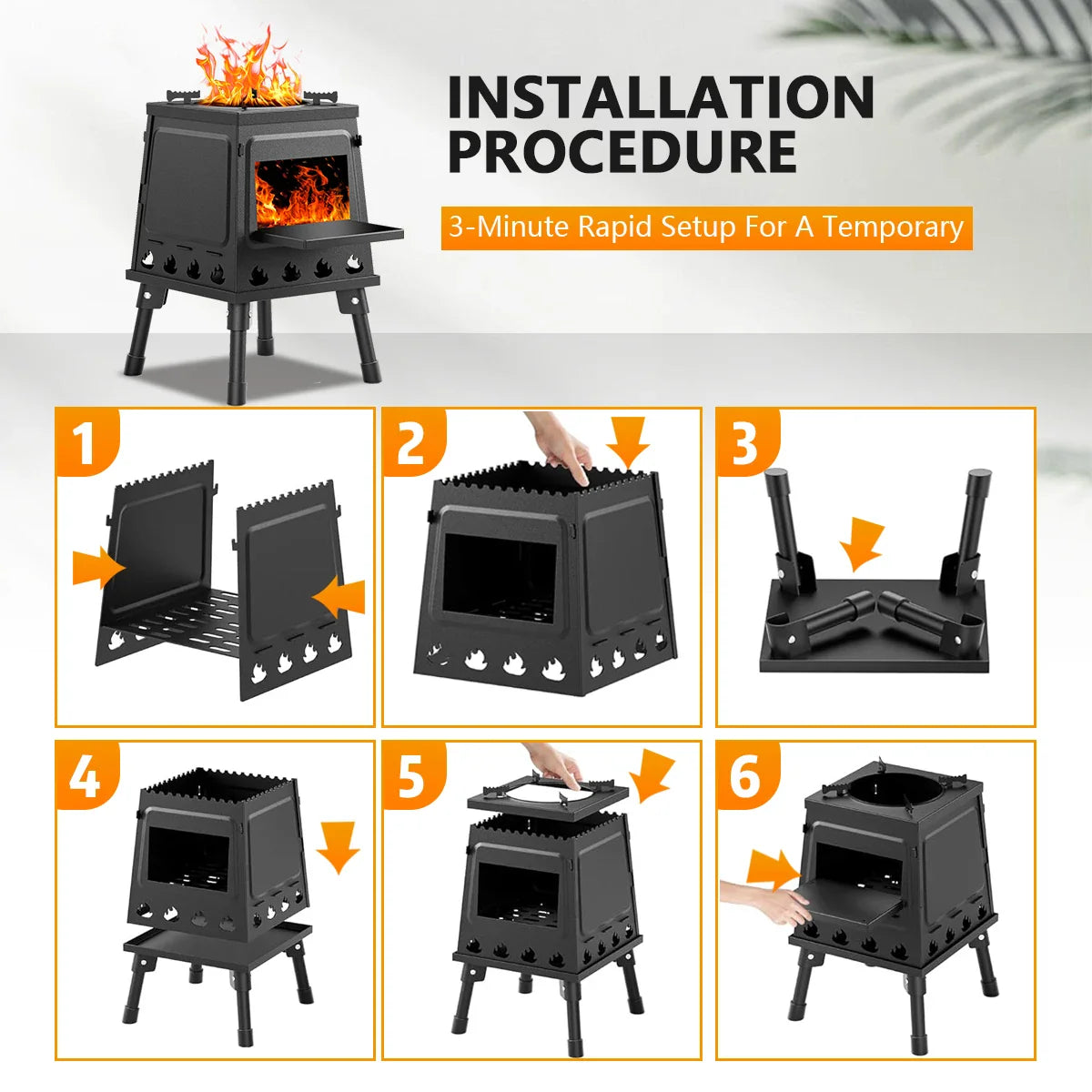 INSTALLATION PROCEDURE

3-Minute Rapid Setup For A Temporary

1

2

3

4

5

6